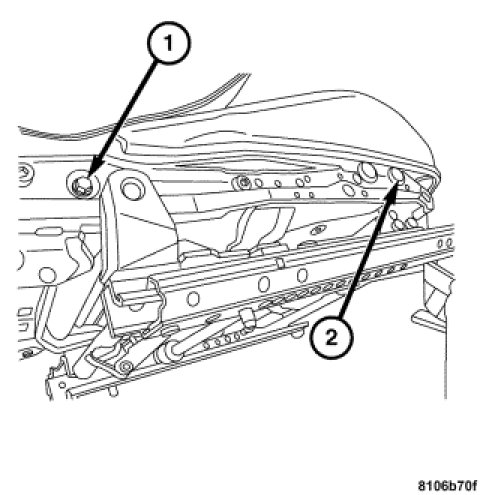 1

2

8106b70f