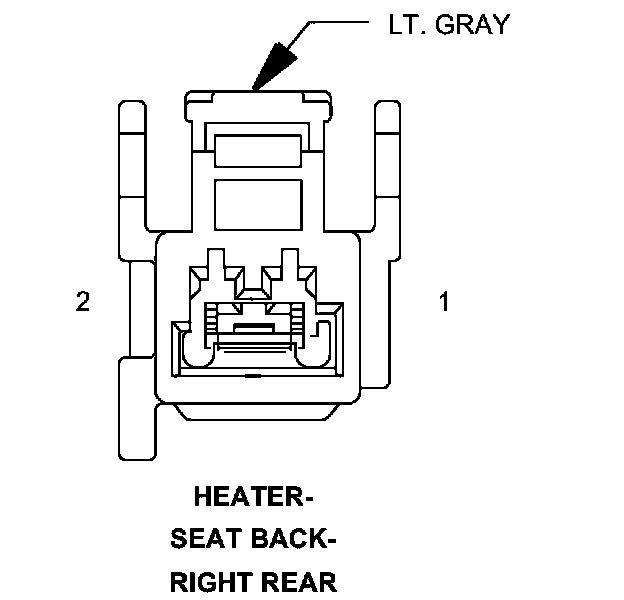 LT. GRAY

2

1

HEATER-
SEAT BACK-
RIGHT REAR