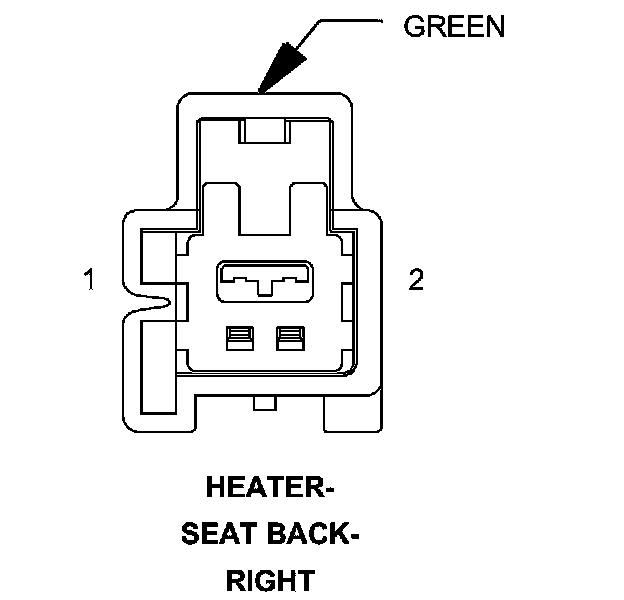 GREEN

1

2

HEATER-
SEAT BACK-
RIGHT