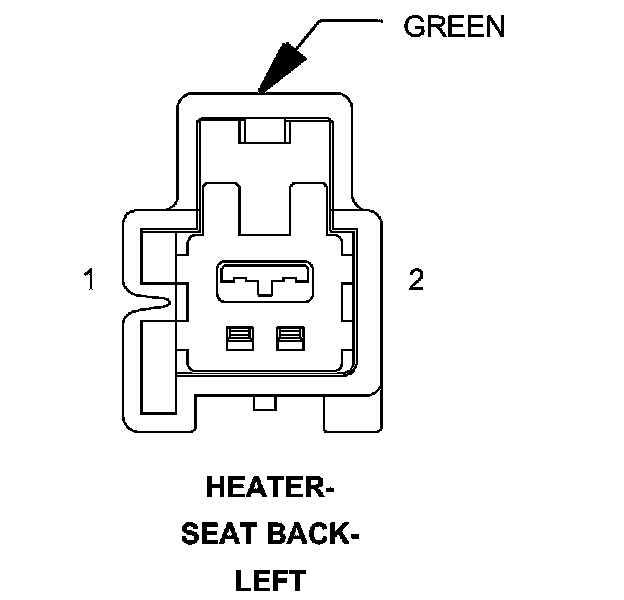 GREEN

1

2

HEATER-
SEAT BACK-
LEFT