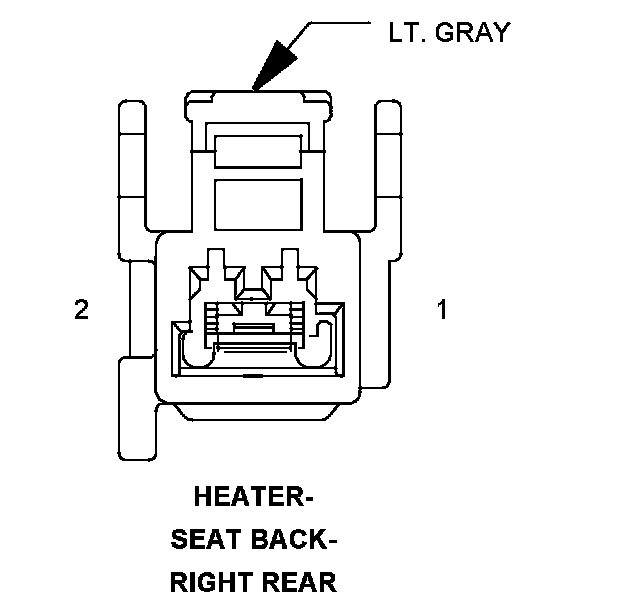 LT. GRAY

2

1

HEATER-
SEAT BACK-
RIGHT REAR