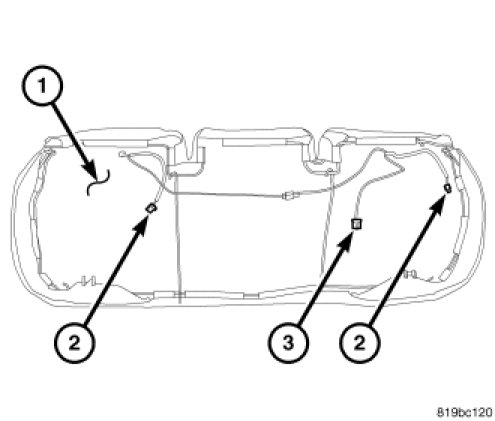 1
2
3
2
819bc120