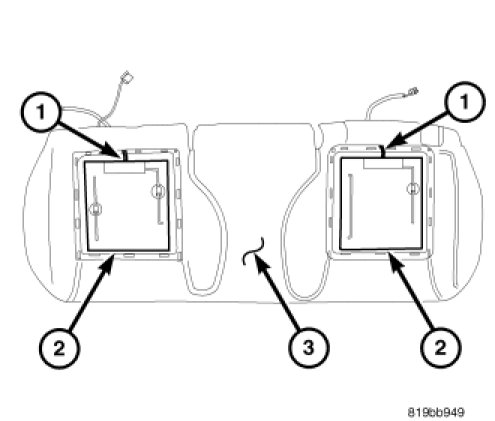 1
1
2
3
2
819bb949