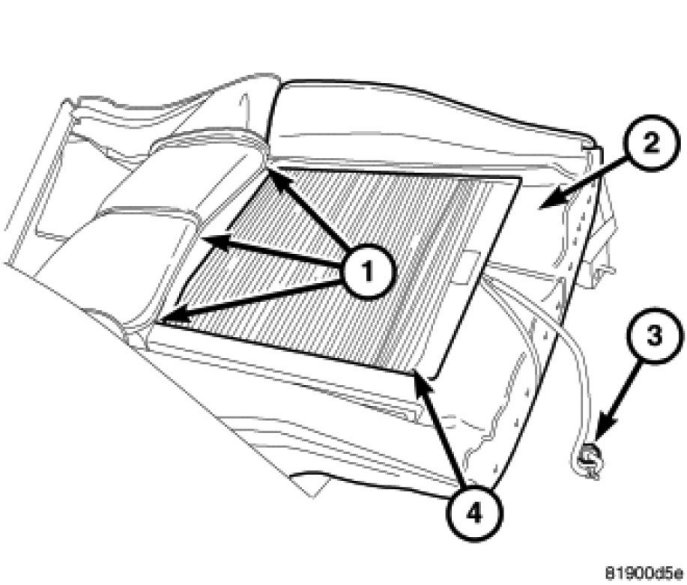 2
1
3
4
81900d5e