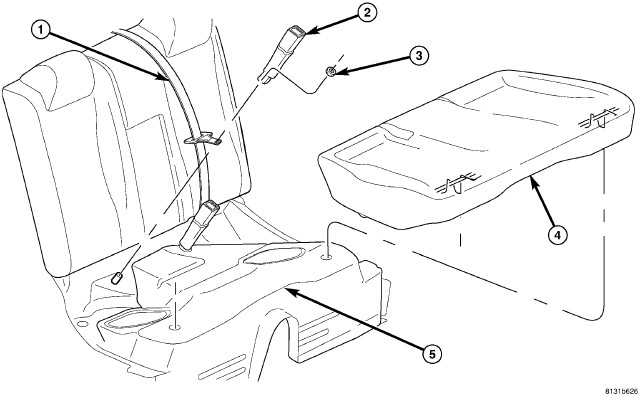 1
2
3
4
5
8131b626