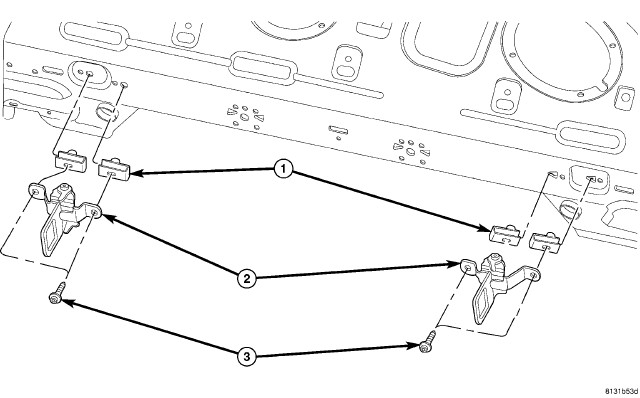 1
2
3
8131b53d