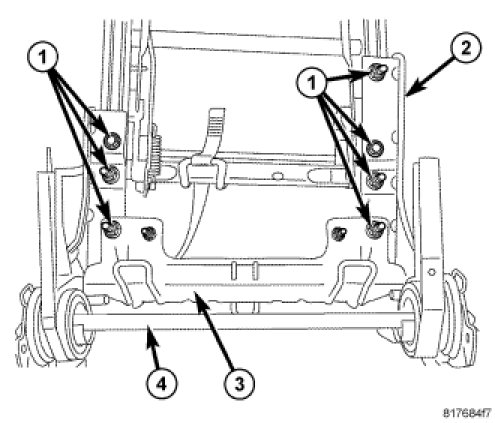 1
1
2
4
3
817684f7