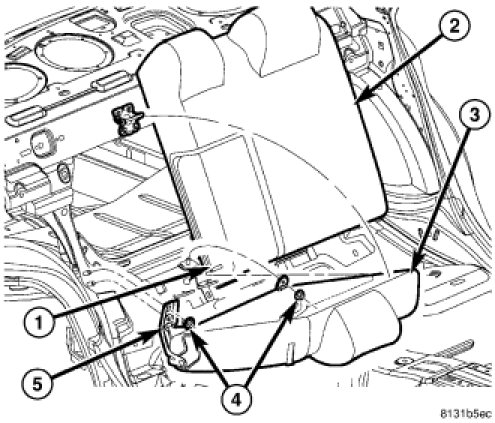 2
3
1
5
4
8131b5ec