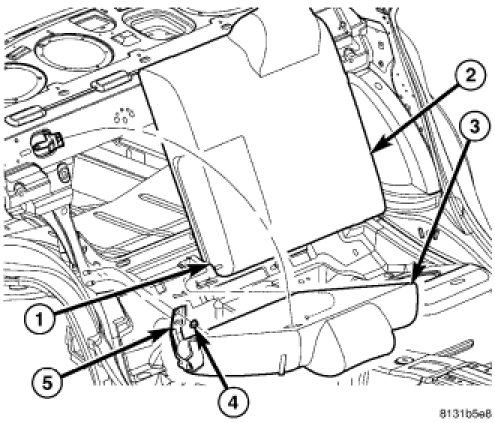 2
3
1
5
4
8131b5a8