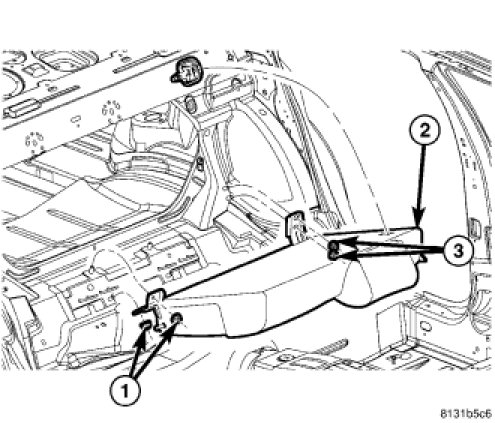 2

3

1

8131b5c6