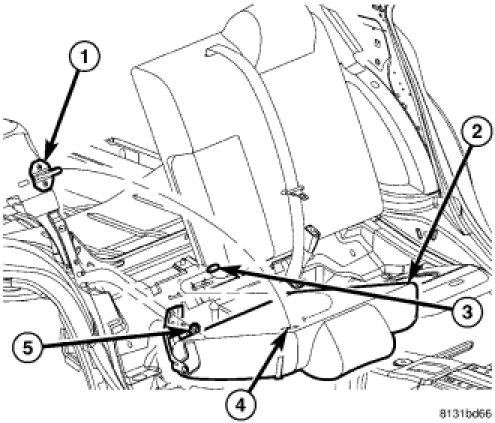 1
2
3
5
4
8131bd66