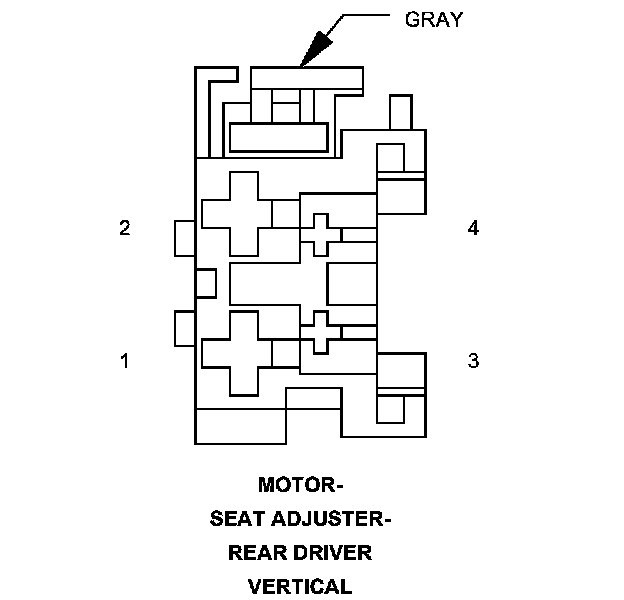 GRAY

2

4

1

3

MOTOR-
SEAT ADJUSTER-
REAR DRIVER
VERTICAL