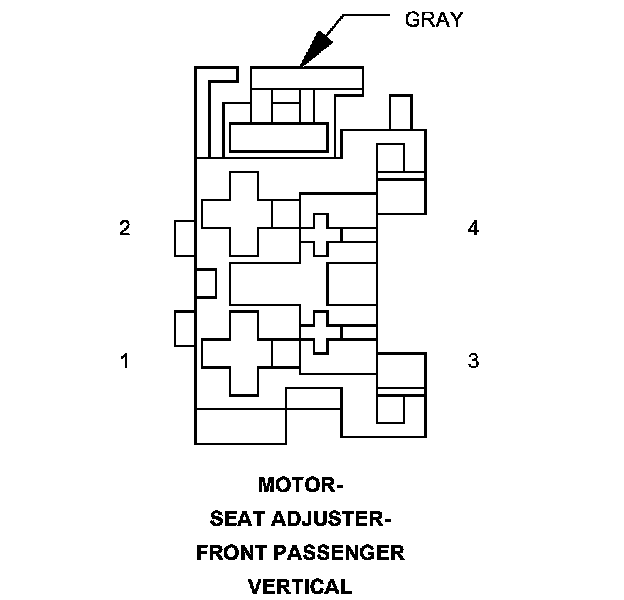 GRAY

2

4

1

3

MOTOR-
SEAT ADJUSTER-
FRONT PASSENGER
VERTICAL