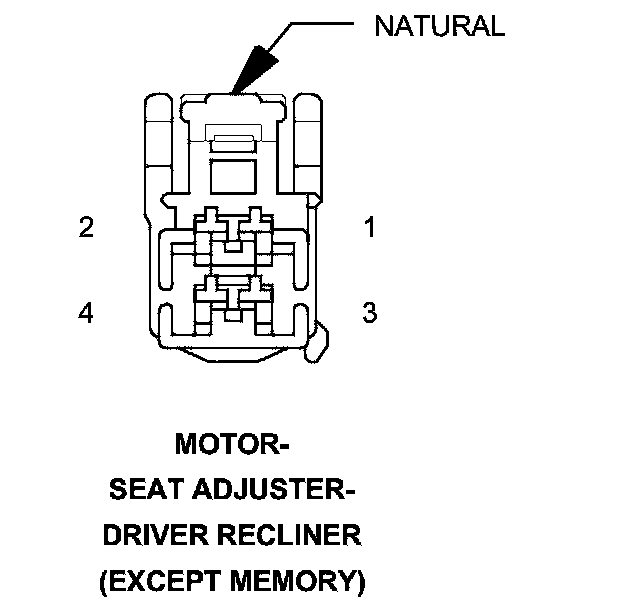 NATURAL

2

1

4

3

MOTOR-
SEAT ADJUSTER-
DRIVER RECLINER
(EXCEPT MEMORY)