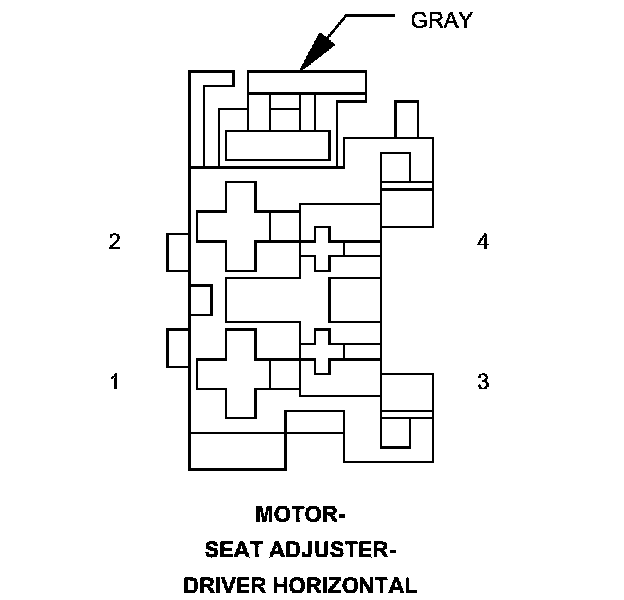 GRAY

2

4

1

3

MOTOR-
SEAT ADJUSTER-
DRIVER HORIZONTAL