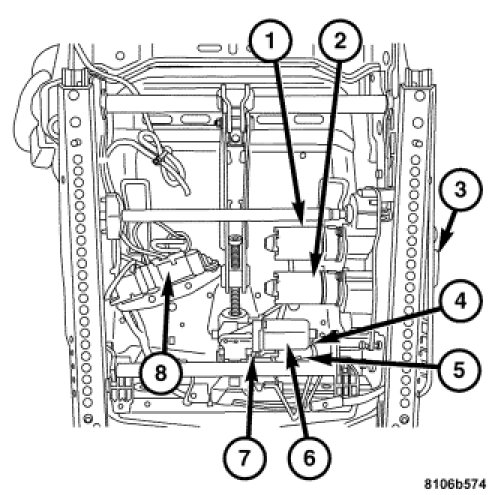 1
2
3
4
5
8
7
6
8106b574