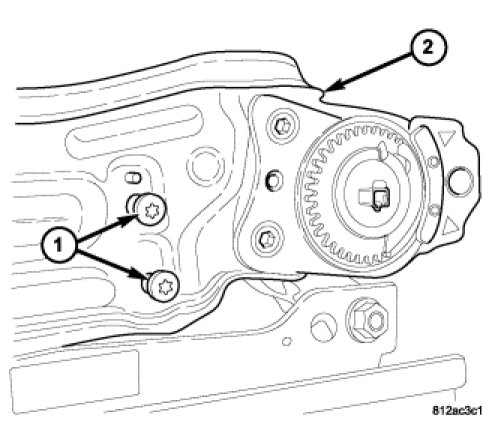 2

1

812ac3c1