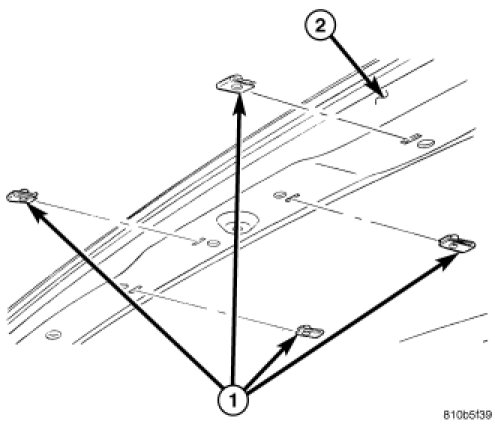 2

1

810b5f39