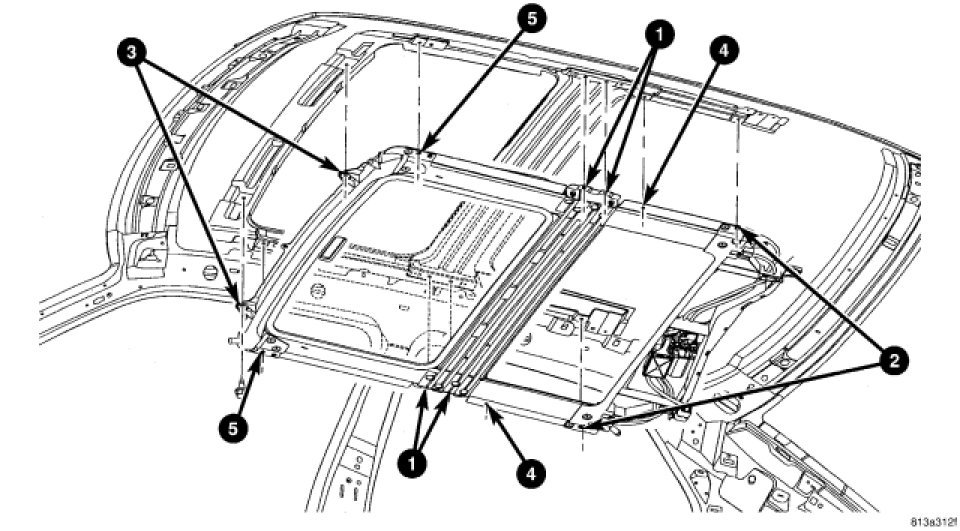 3
5
1
4
2
5
1
4
813a312f