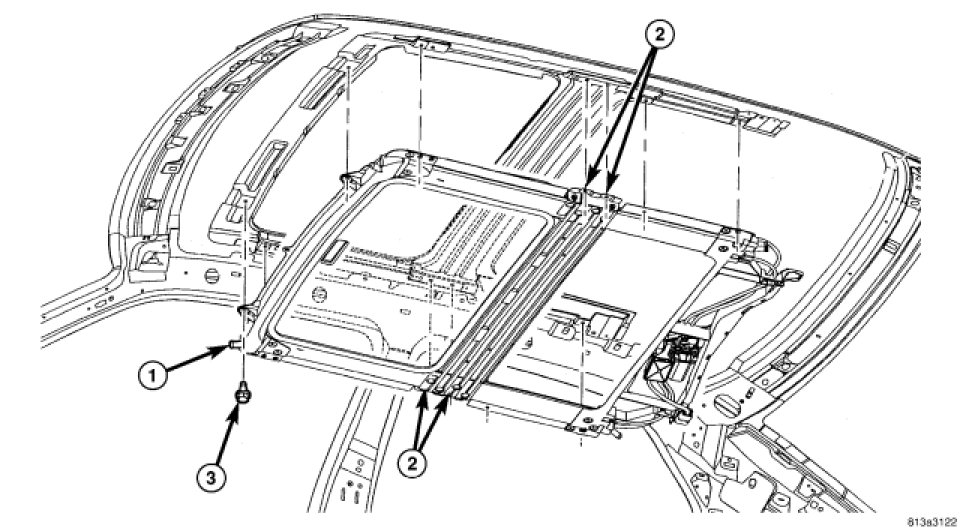 2

1

2

3

813a3122