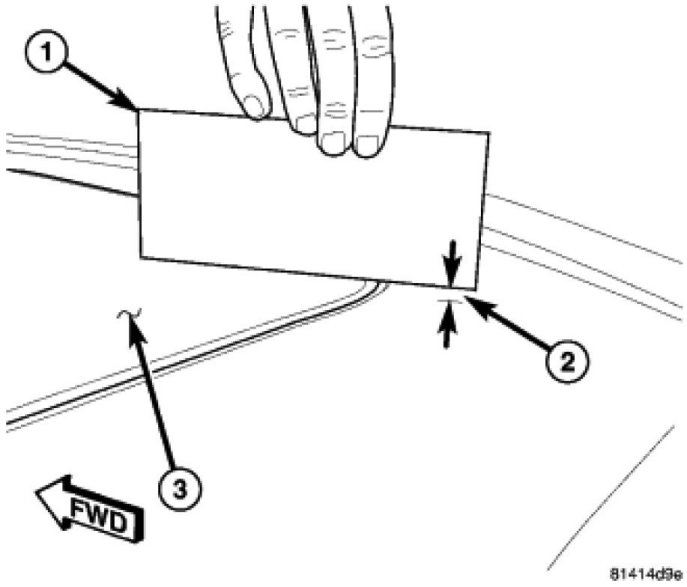 1
2
3
FWD
81414d9e