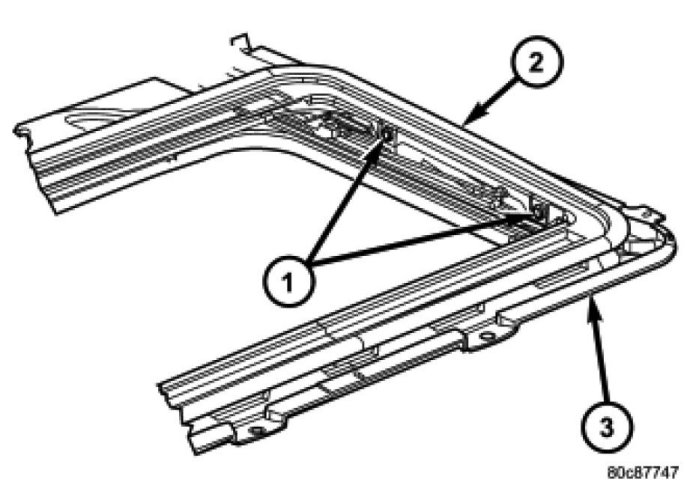 2
1
3
80c87747