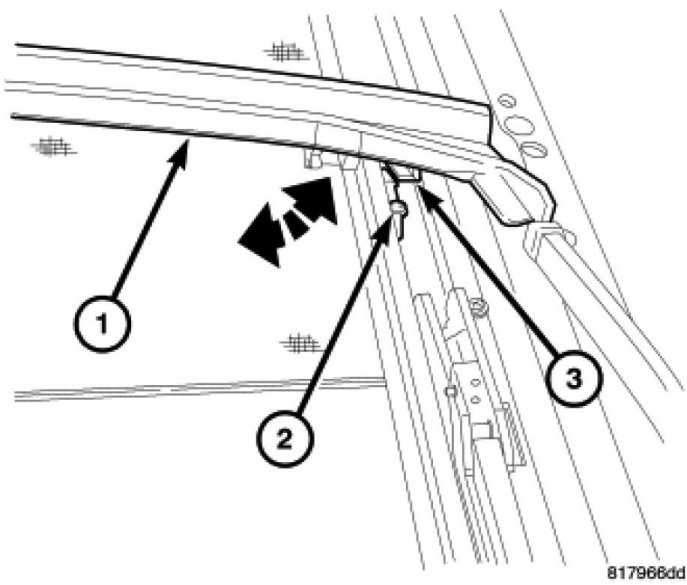 1
2
3
817966dd