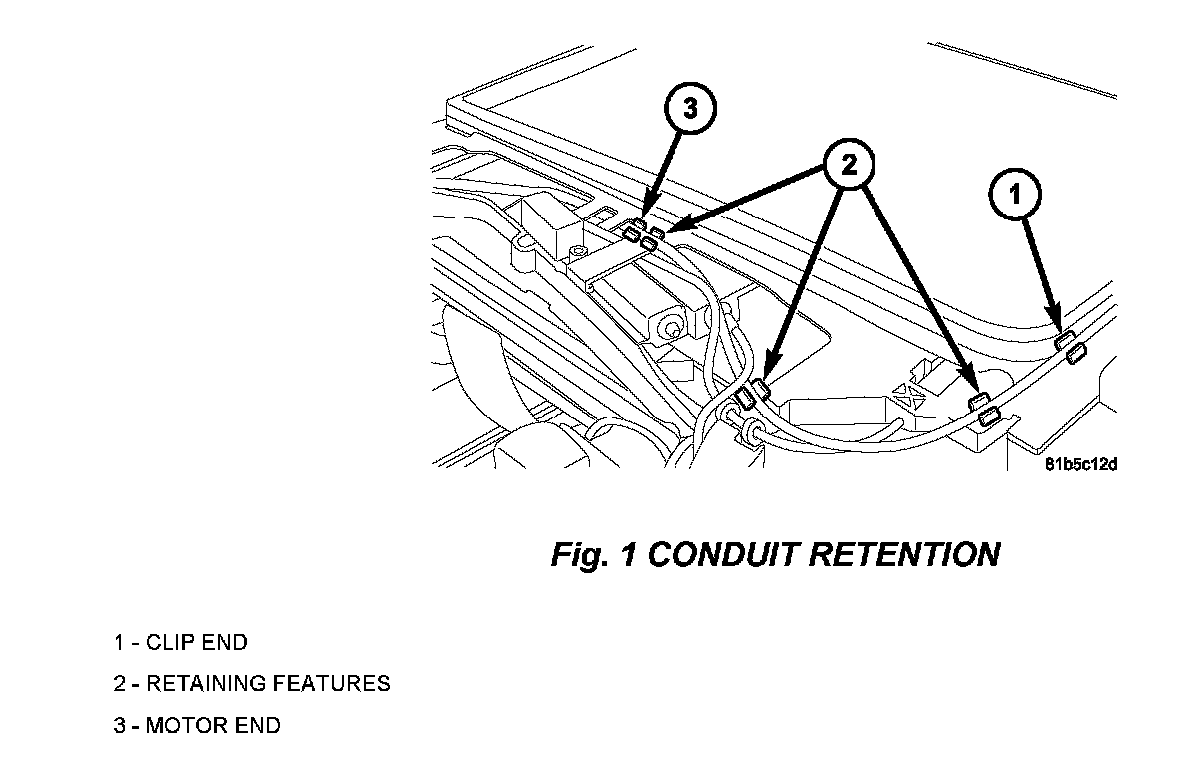 3

2

1

81b5c12d

Fig. 1 CONDUIT RETENTION

1 - CLIP END

2 - RETAINING FEATURES

3 - MOTOR END