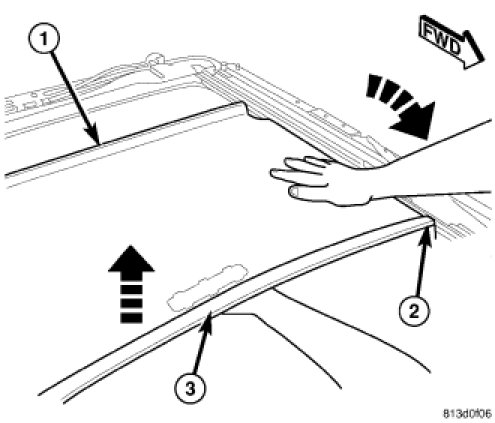 1
FWD
2
3
813d0f06