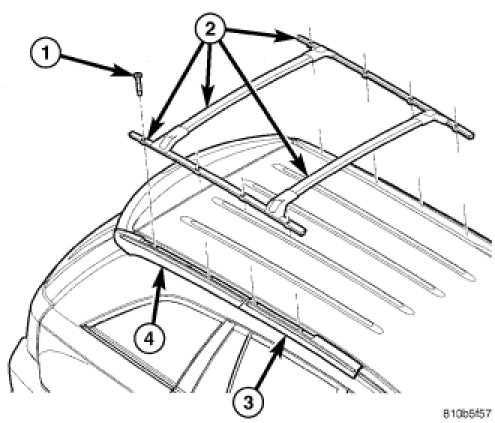 1
2
4
3
810b5f57