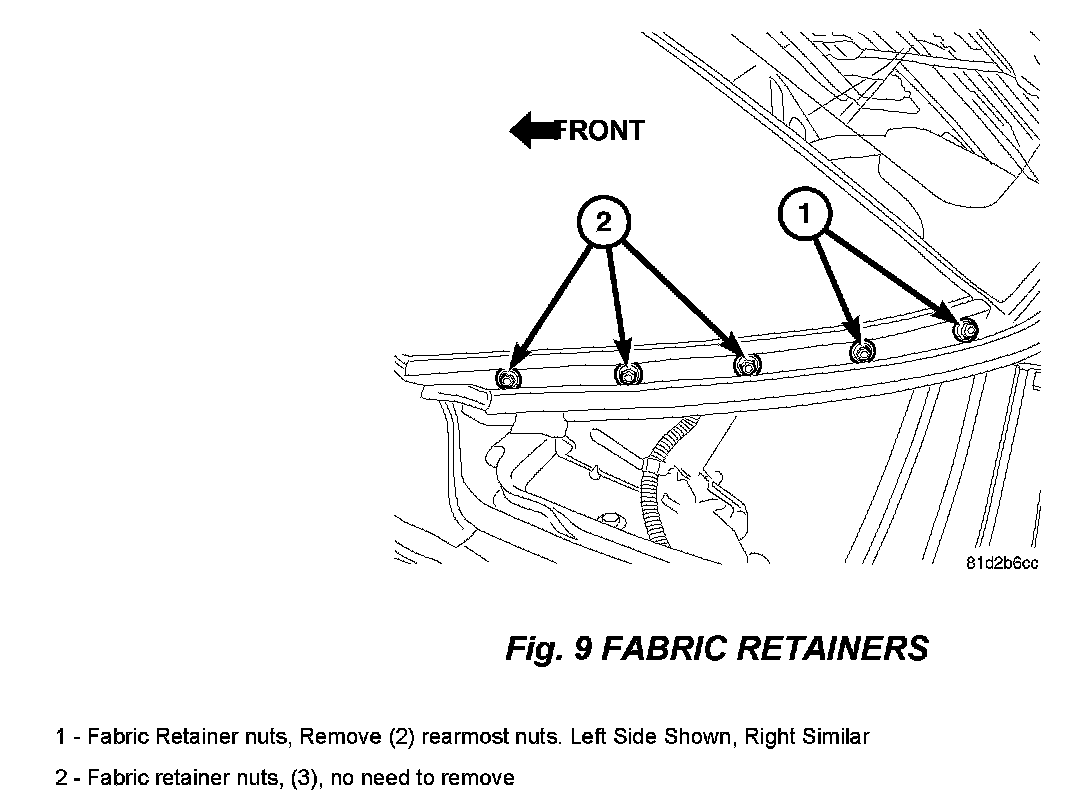 FRONT

2

1

81d2b6cc

Fig. 9 FABRIC RETAINERS

1 - Fabric Retainer nuts, Remove (2) rearmost nuts. Left Side Shown, Right Similar

2 - Fabric retainer nuts, (3), no need to remove