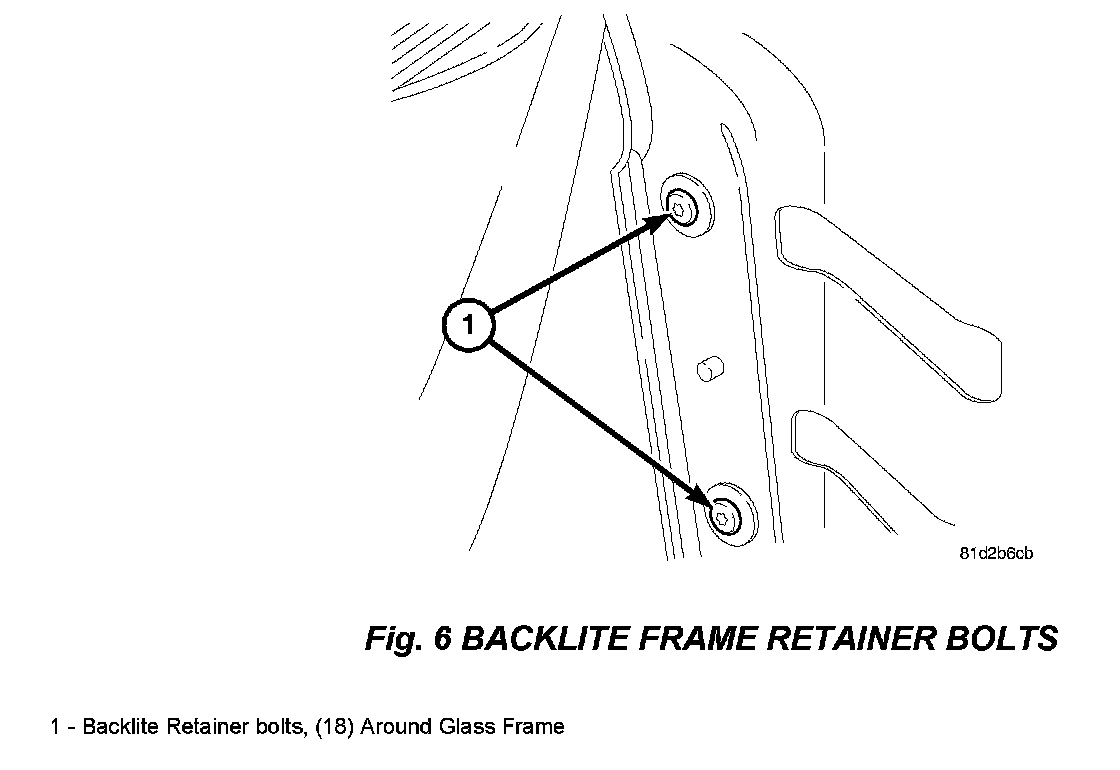 1

81d2b6cb

Fig. 6 BACKLITE FRAME RETAINER BOLTS

1 - Backlite Retainer bolts, (18) Around Glass Frame