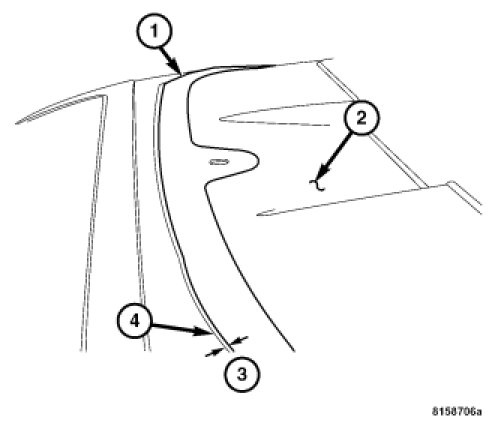 1
2
4
3
8158706a