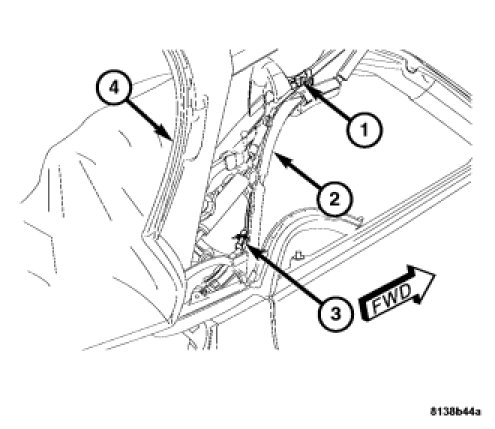 4
1
2
3
FWD
8138b44a