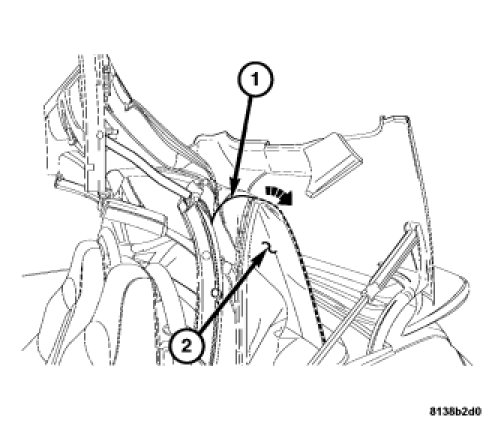 1

2

8138b2d0