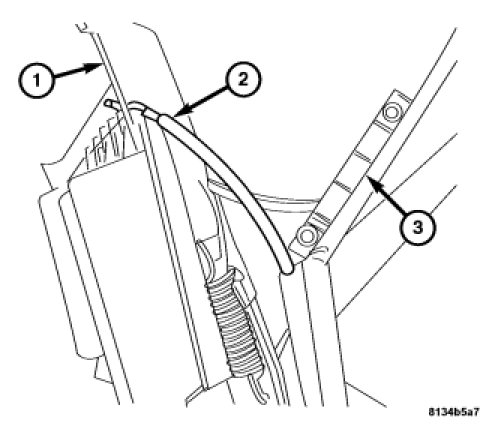 1
2
3
8134b5a7