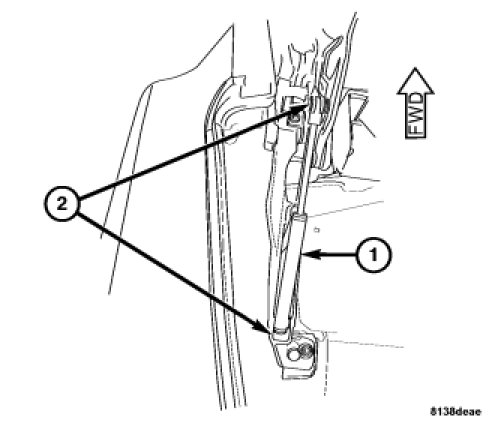 FWD

2

1

8138deae