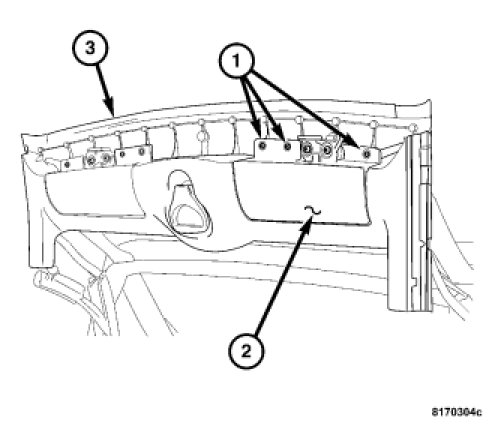 3
1
2
8170304c