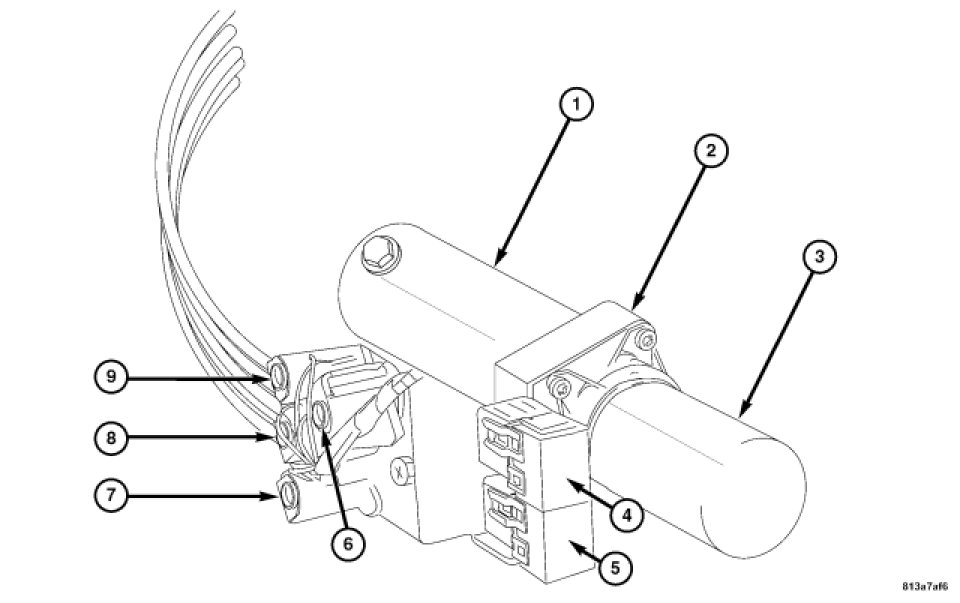 1
2
3
9
8
7
6
4
5
813a7af6