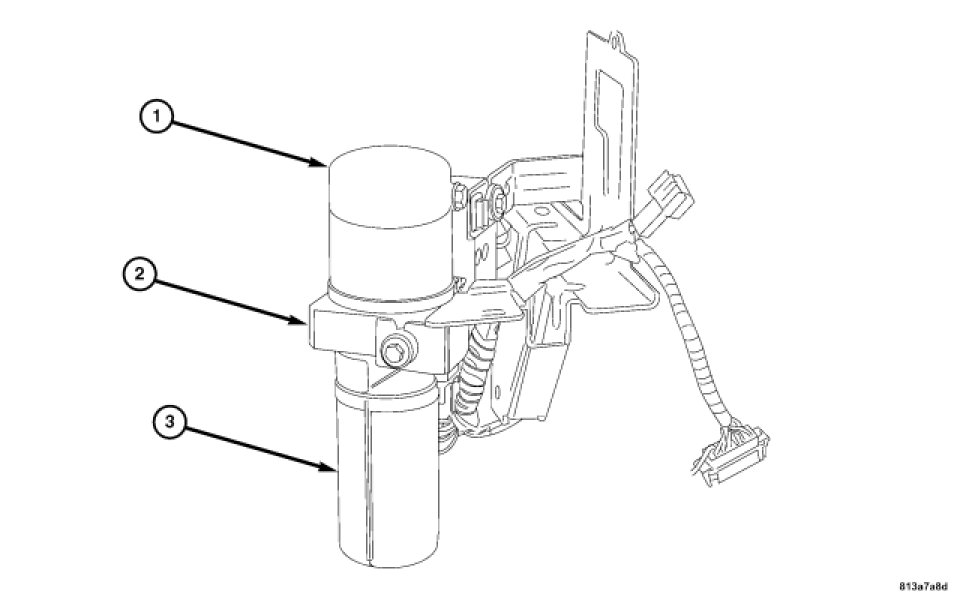 1

2

3

813a7a8d