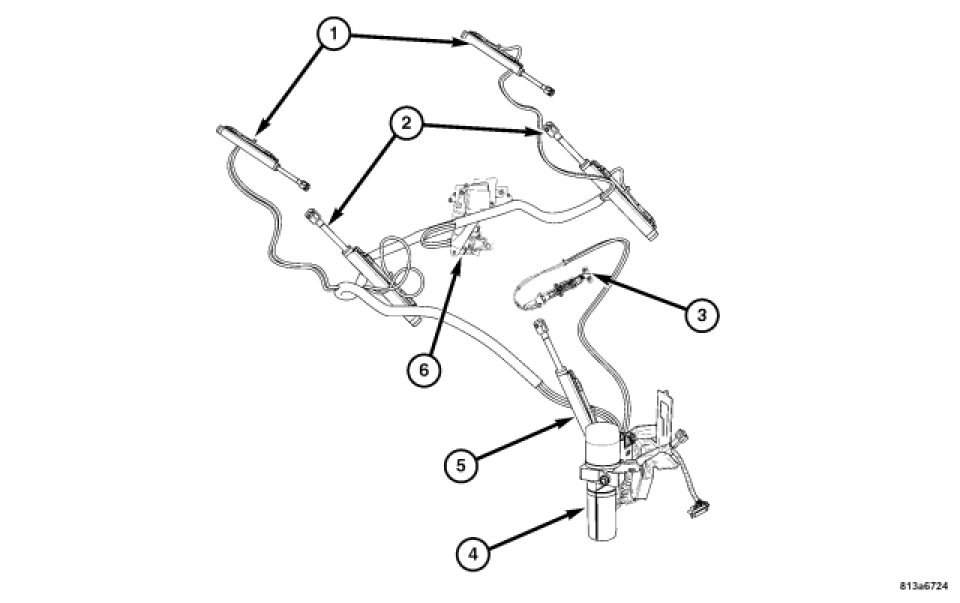 1
2
3
6
5
4
813a6724