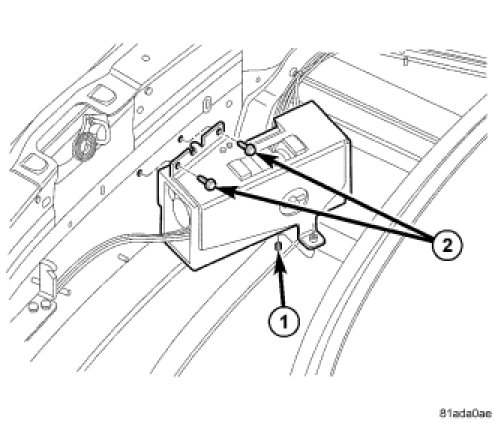 2

1

81ada0ae