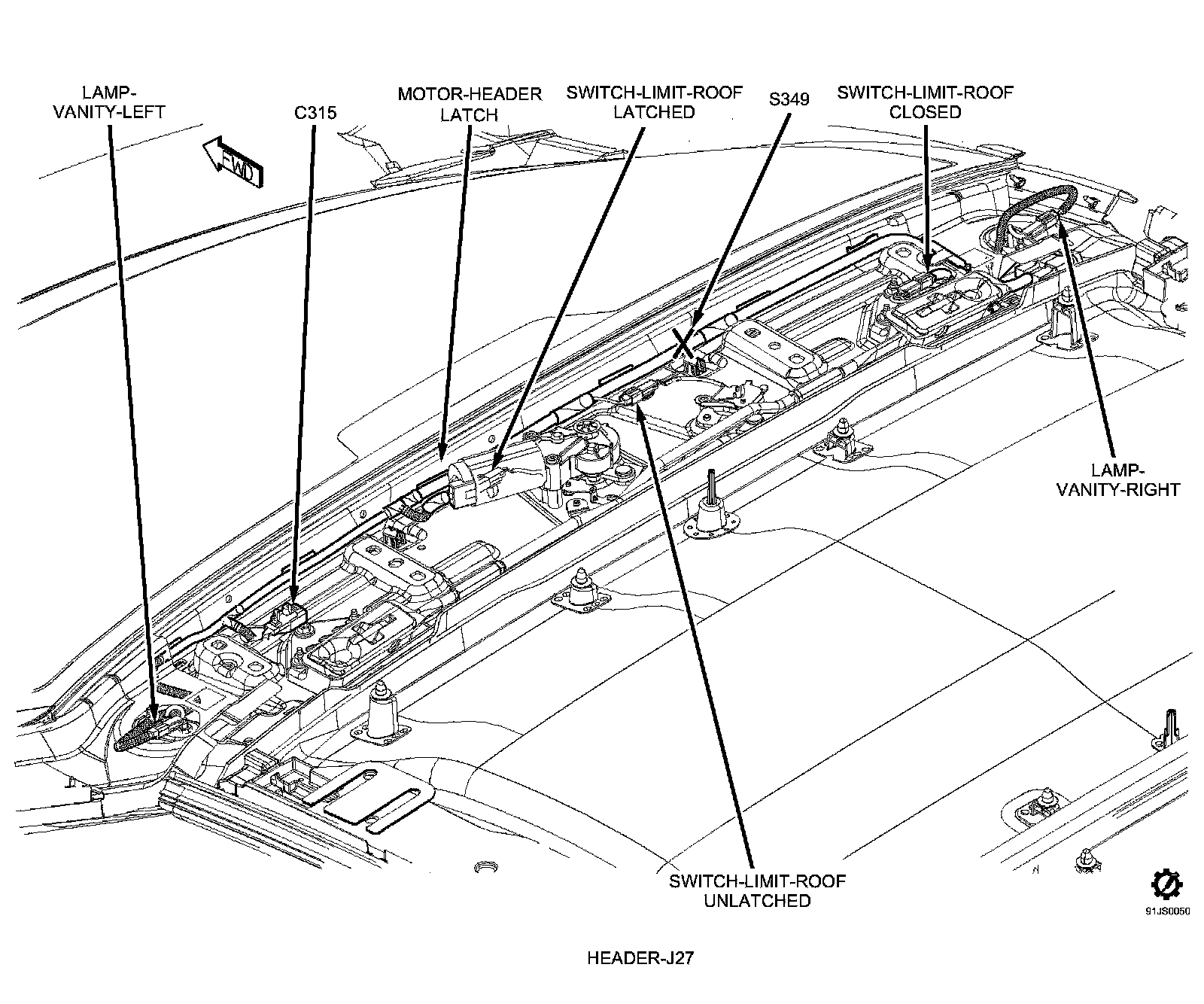 LAMP-VANITY-LEFT

C315

MOTOR-HEADER LATCH

SWITCH-LIMIT-ROOF LATCHED

S349

SWITCH-LIMIT-ROOF CLOSED

FWD

LAMP-VANITY-RIGHT

SWITCH-LIMIT-ROOF UNLATCHED

91JS0050

HEADER-J27