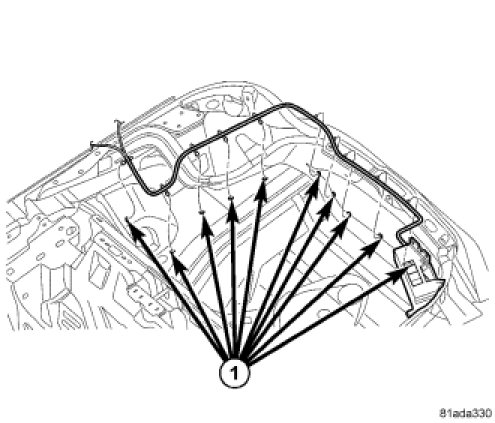 1

81ada330