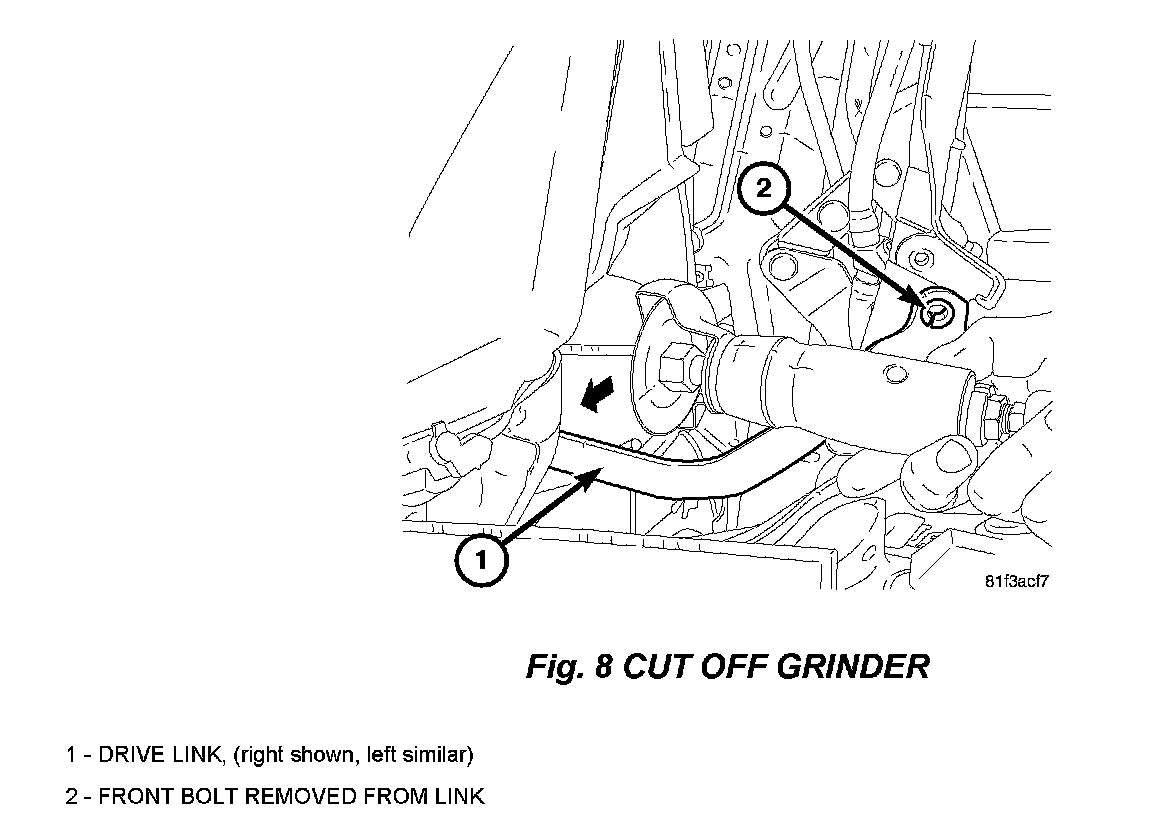 2

1

81f3acf7

Fig. 8 CUT OFF GRINDER

1 - DRIVE LINK, (right shown, left similar)

2 - FRONT BOLT REMOVED FROM LINK