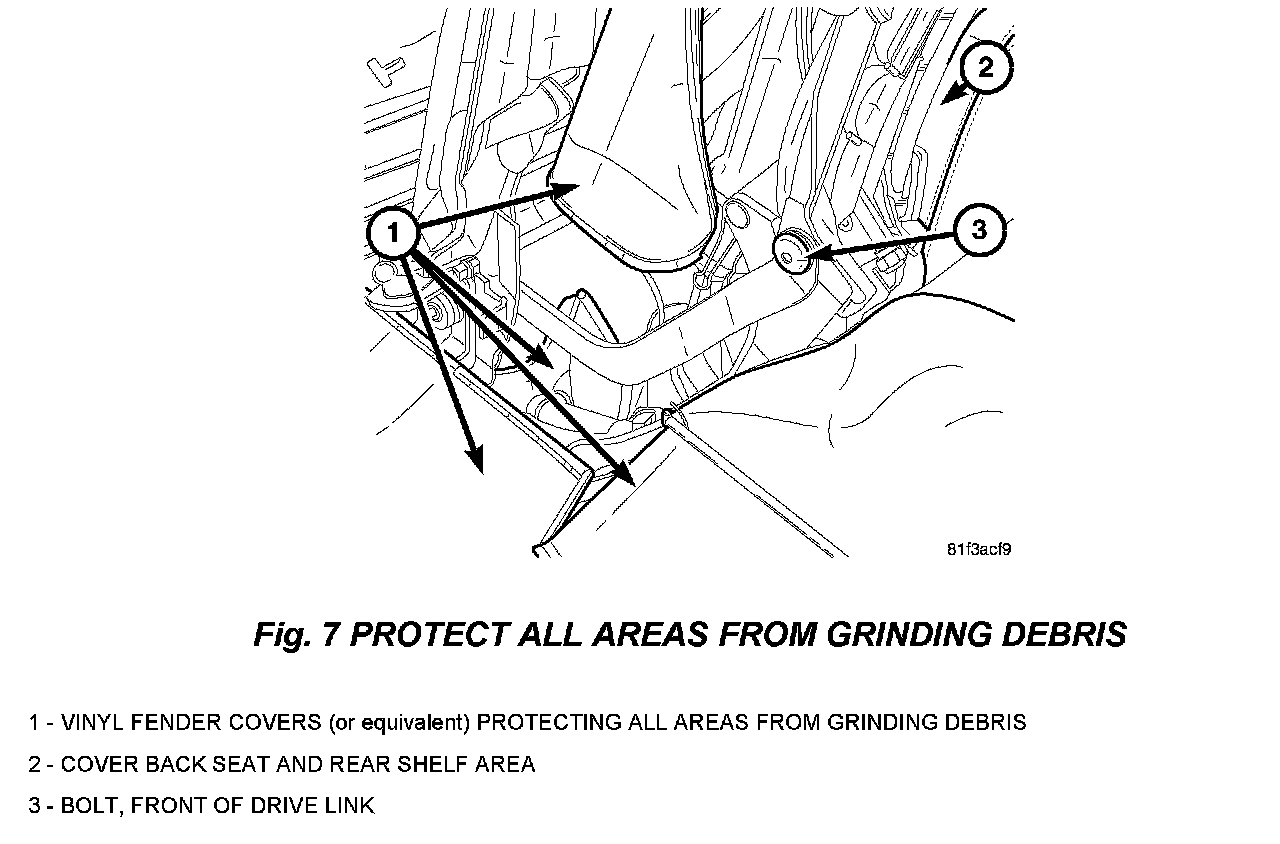 2

1

3

81f3acf9

Fig. 7 PROTECT ALL AREAS FROM GRINDING DEBRIS

1 - VINYL FENDER COVERS (or equivalent) PROTECTING ALL AREAS FROM GRINDING DEBRIS

2 - COVER BACK SEAT AND REAR SHELF AREA

3 - BOLT, FRONT OF DRIVE LINK