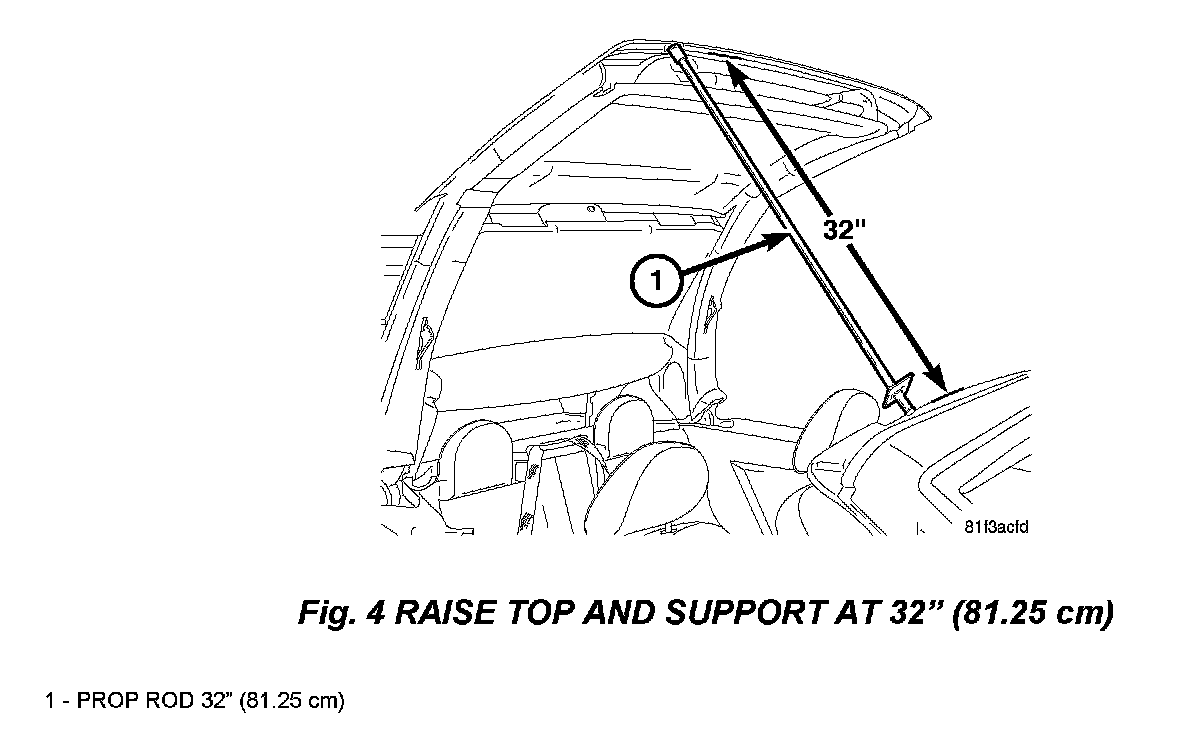 32"

1

81f3acfd

Fig. 4 RAISE TOP AND SUPPORT AT 32” (81.25 cm)

1 - PROP ROD 32” (81.25 cm)