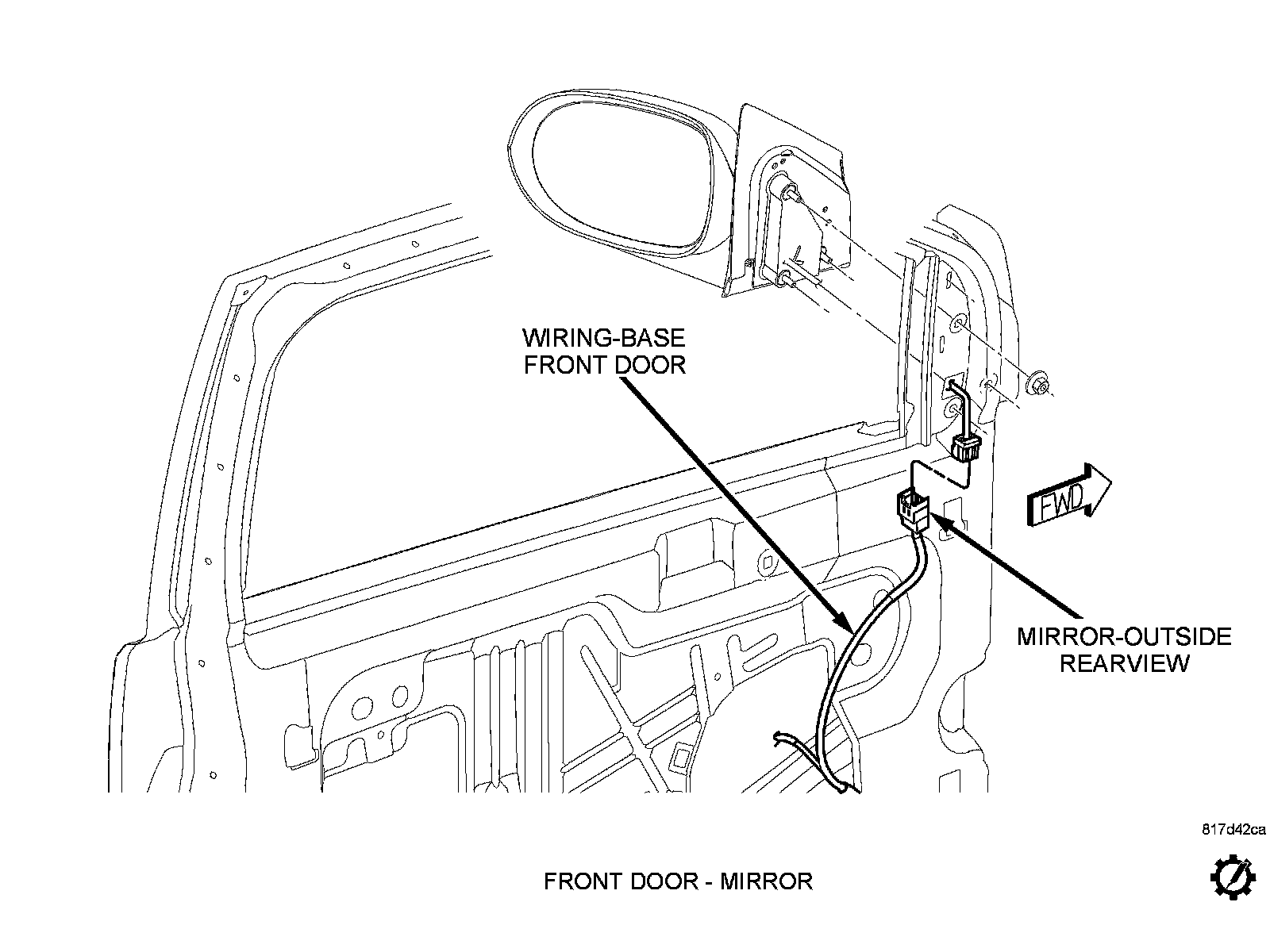 WIRING-BASE
FRONT DOOR

FWD

MIRROR-OUTSIDE
REARVIEW

817d42ca

FRONT DOOR - MIRROR