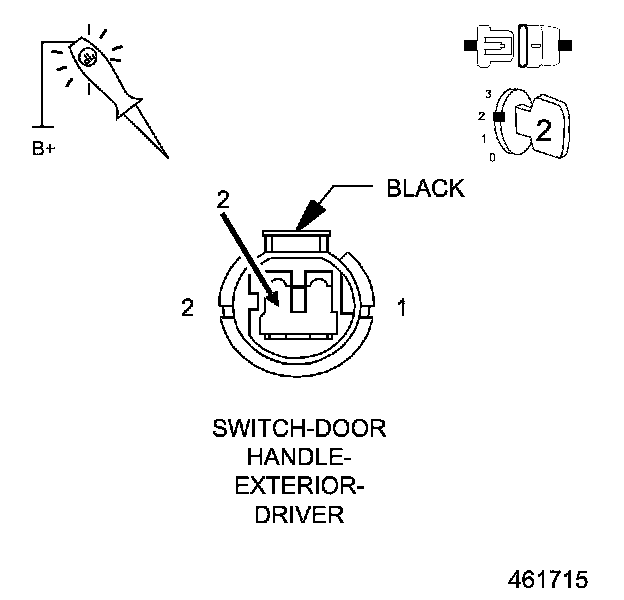 B+

3
2
1
0
2

BLACK

2

2

1

SWITCH-DOOR
HANDLE-
EXTERIOR-
DRIVER

461715