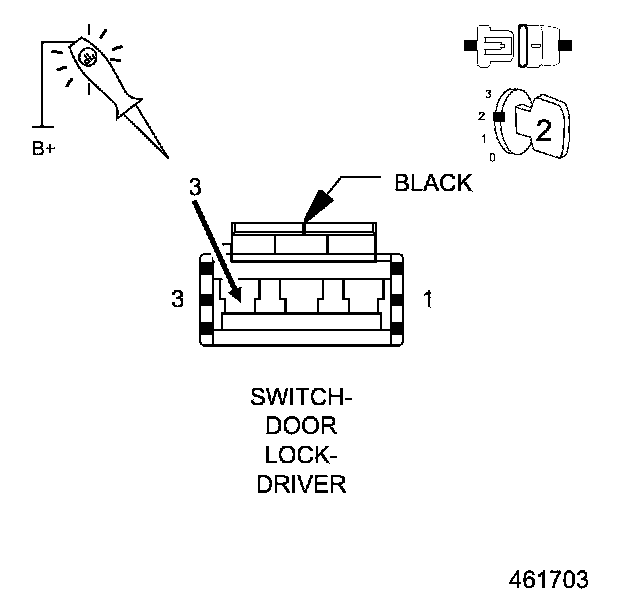 B+

3
2
1
0
2

3

BLACK

3

1

SWITCH-
DOOR
LOCK-
DRIVER

461703